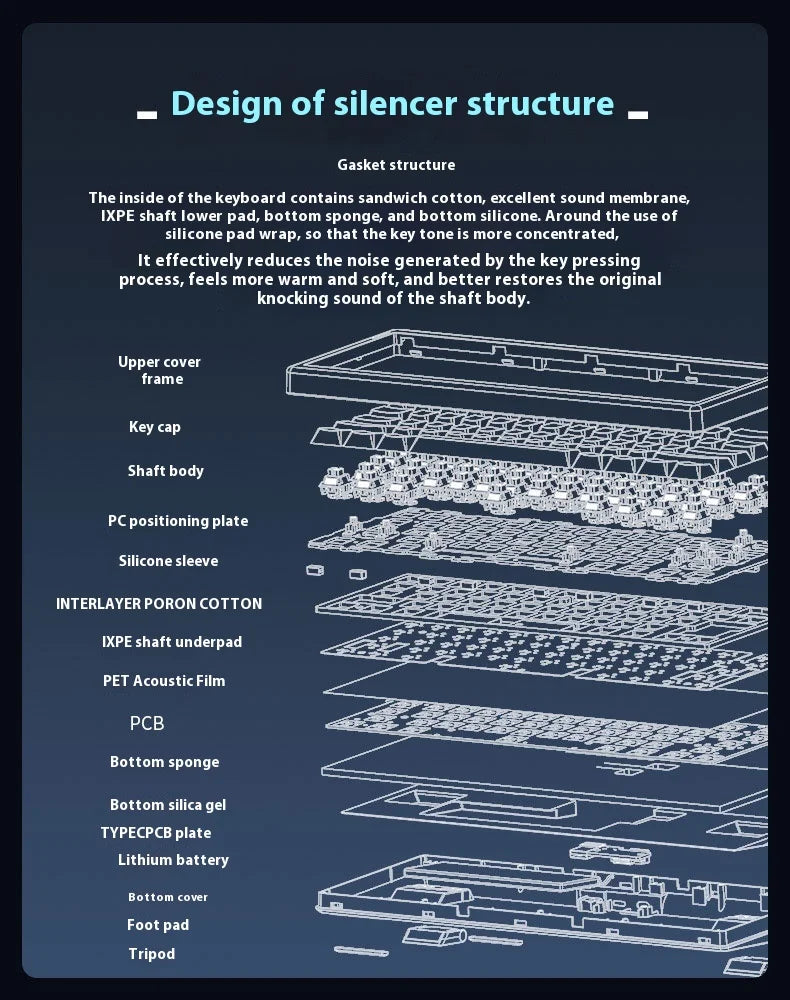 Design of silencer structure

Gasket structure

The inside of the keyboard contains sandwich cotton, excellent sound membrane, IXPE shaft lower pad, bottom sponge, and bottom silicone. Around the use of silicone pad wrap, so that the key tone is more concentrated,

It effectively reduces the noise generated by the key pressing process, feels more warm and soft, and better restores the original knocking sound of the shaft body.

Upper cover frame

Key cap

Shaft body

PC positioning plate

Silicone sleeve

INTERLAYER PORON COTTON

IXPE shaft underpad

PET Acoustic Film

PCB

Bottom sponge

Bottom silica gel

TYPECPCB plate

Lithium battery

Bottom cover

Foot pad

Tripod