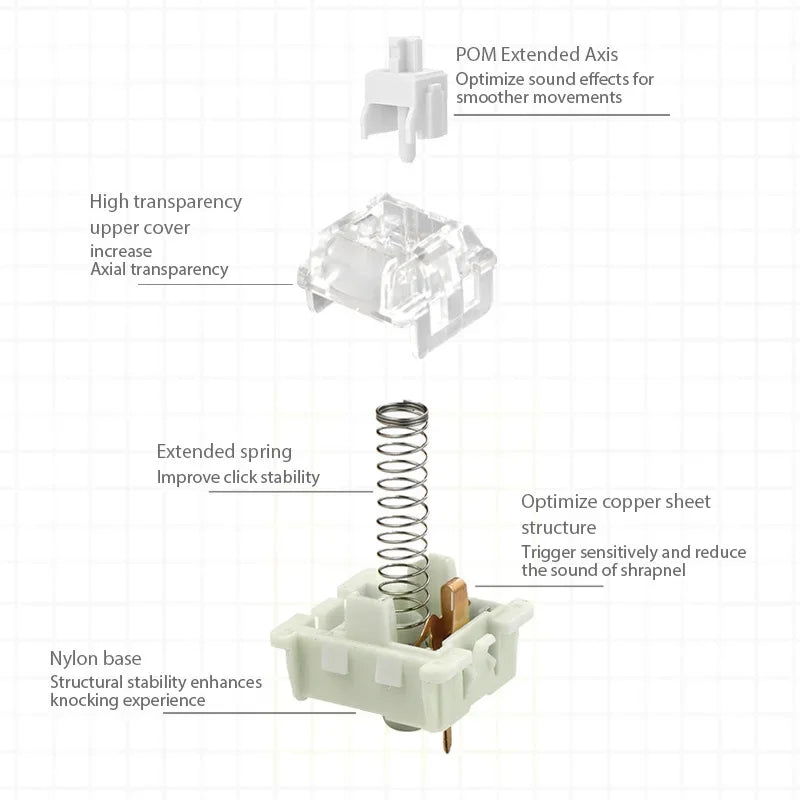 POM Extended Axis
Optimize sound effects for smoother movements

High transparency upper cover
increase
Axial transparency

Extended spring
Improve click stability

Optimize copper sheet structure
Trigger sensitively and reduce the sound of shrapnel

Nylon base
Structural stability enhances knocking experience